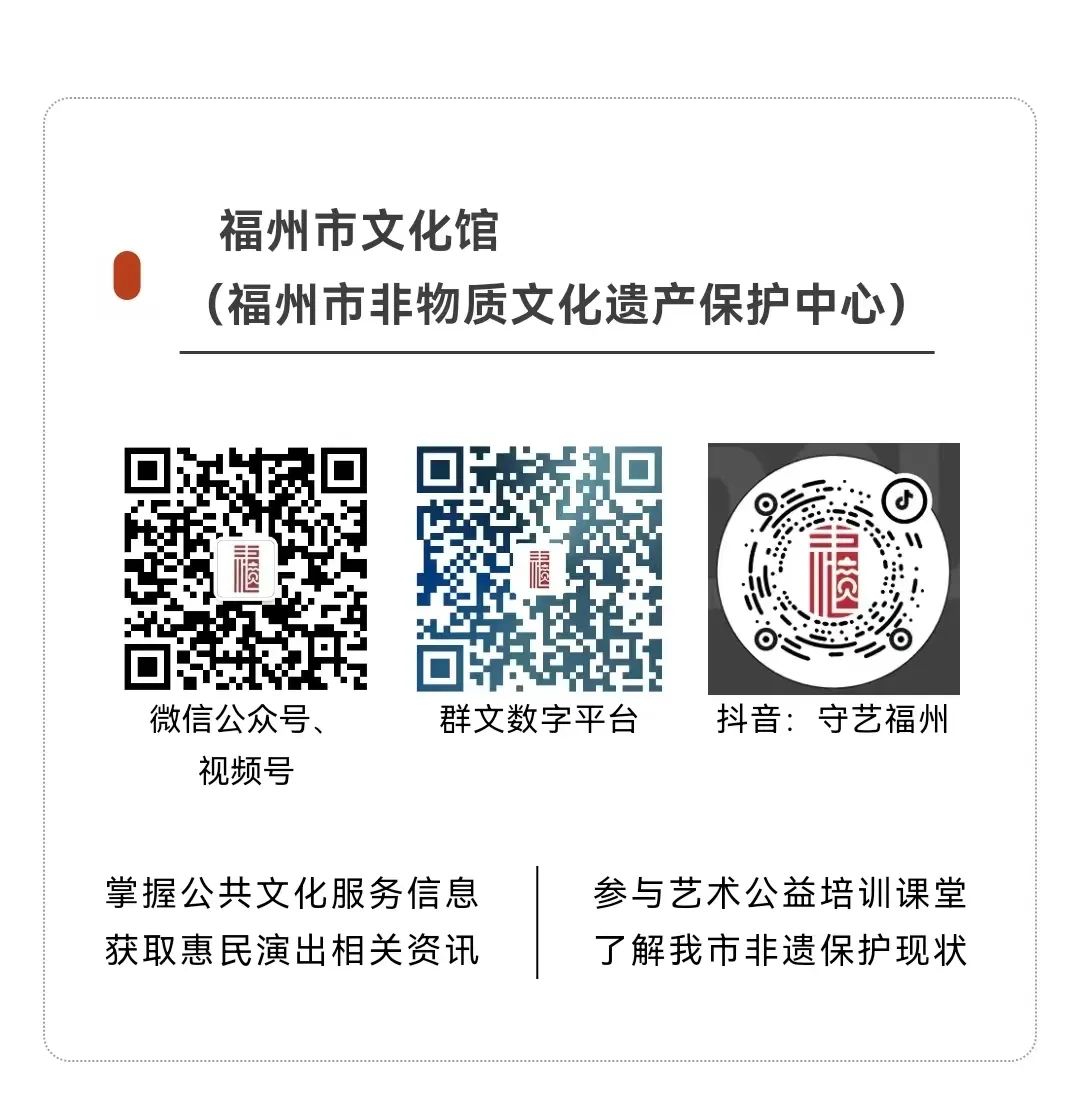 福州市文化馆
（福州市非物质文化遗产保护中心）

微信公众号、
视频号

群文数字平台

抖音：守艺福州

掌握公共文化服务信息
获取惠民演出相关资讯

参与艺术公益培训课堂
了解我市非遗保护现状