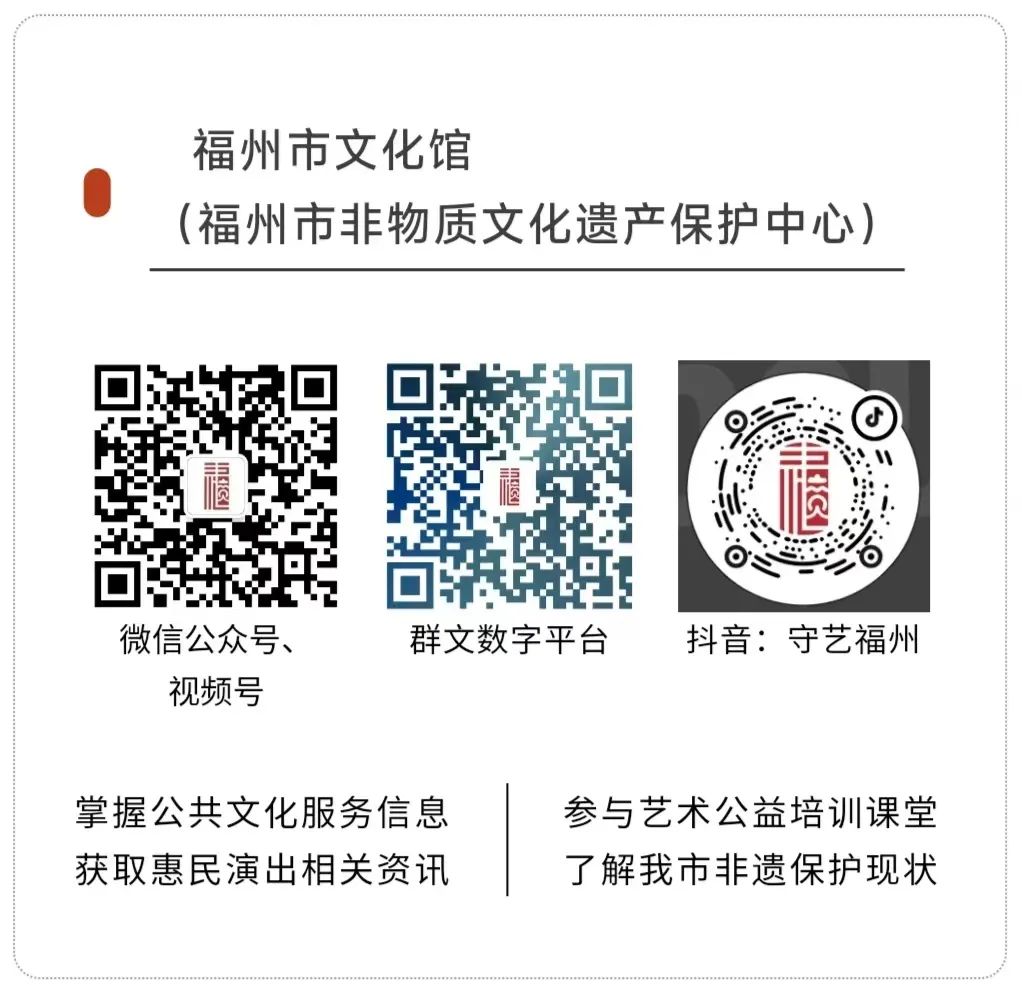 福州市文化馆
（福州市非物质文化遗产保护中心）

微信公众号、
视频号

群文数字平台

抖音：守艺福州

掌握公共文化服务信息
获取惠民演出相关资讯

参与艺术公益培训课堂
了解我市非遗保护现状